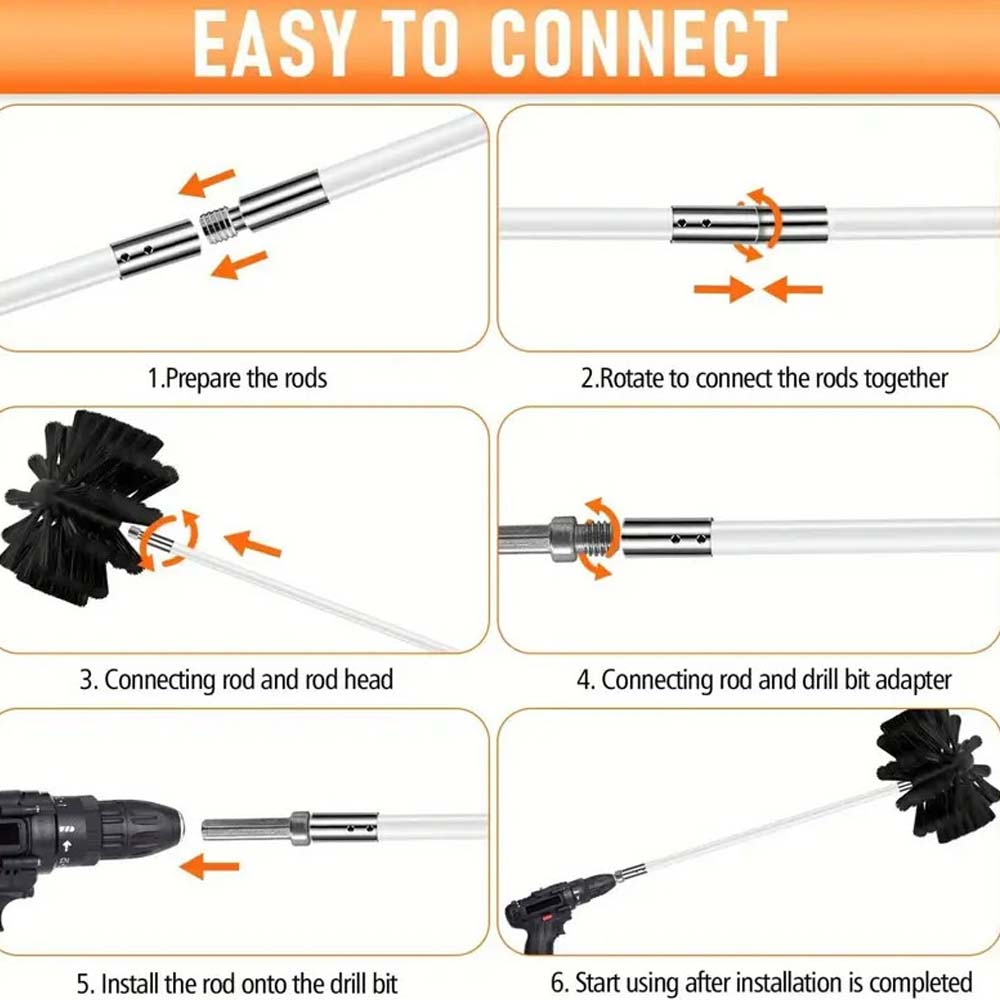 EASY TO CONNECT

1.Prepare the rods

2.Rotate to connect the rods together

3. Connecting rod and rod head

4. Connecting rod and drill bit adapter

5. Install the rod onto the drill bit

6. Start using after installation is completed