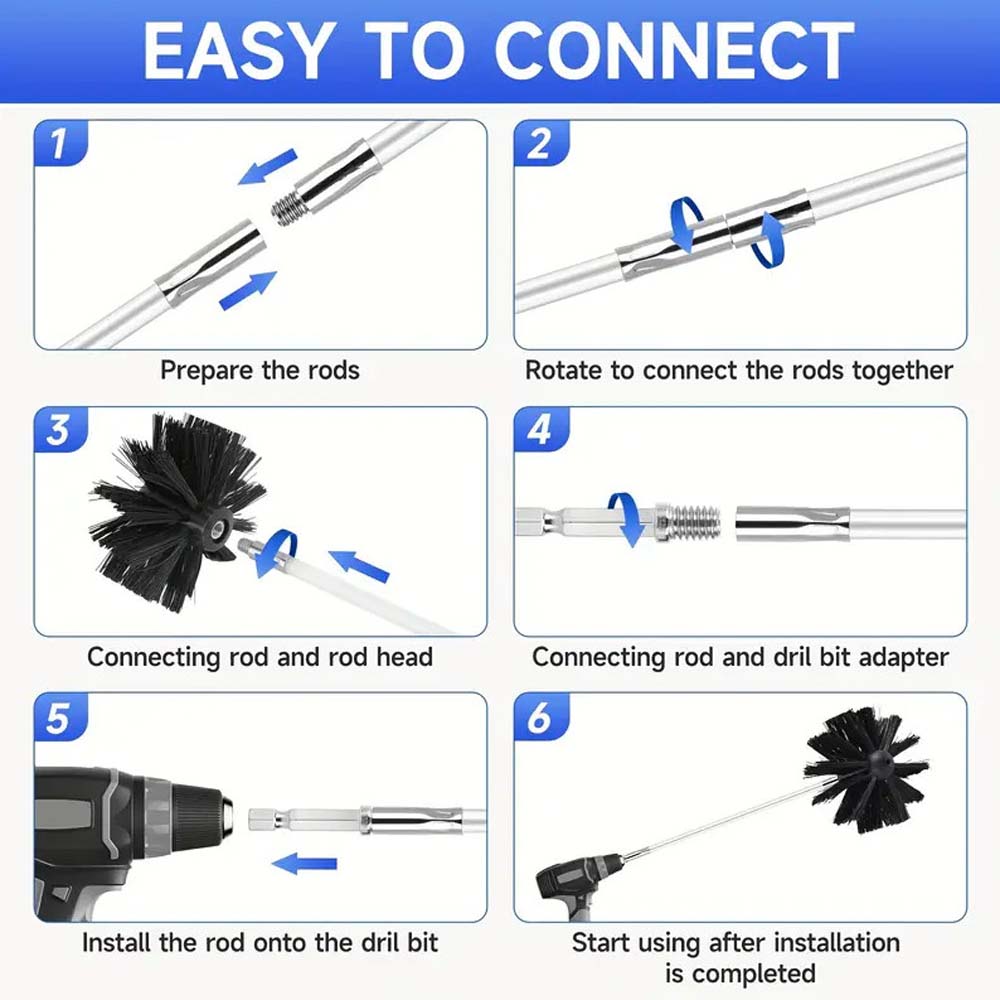 EASY TO CONNECT

1

Prepare the rods

2

Rotate to connect the rods together

3

Connecting rod and rod head

4

Connecting rod and dril bit adapter

5

Install the rod onto the dril bit

6

Start using after installation is completed